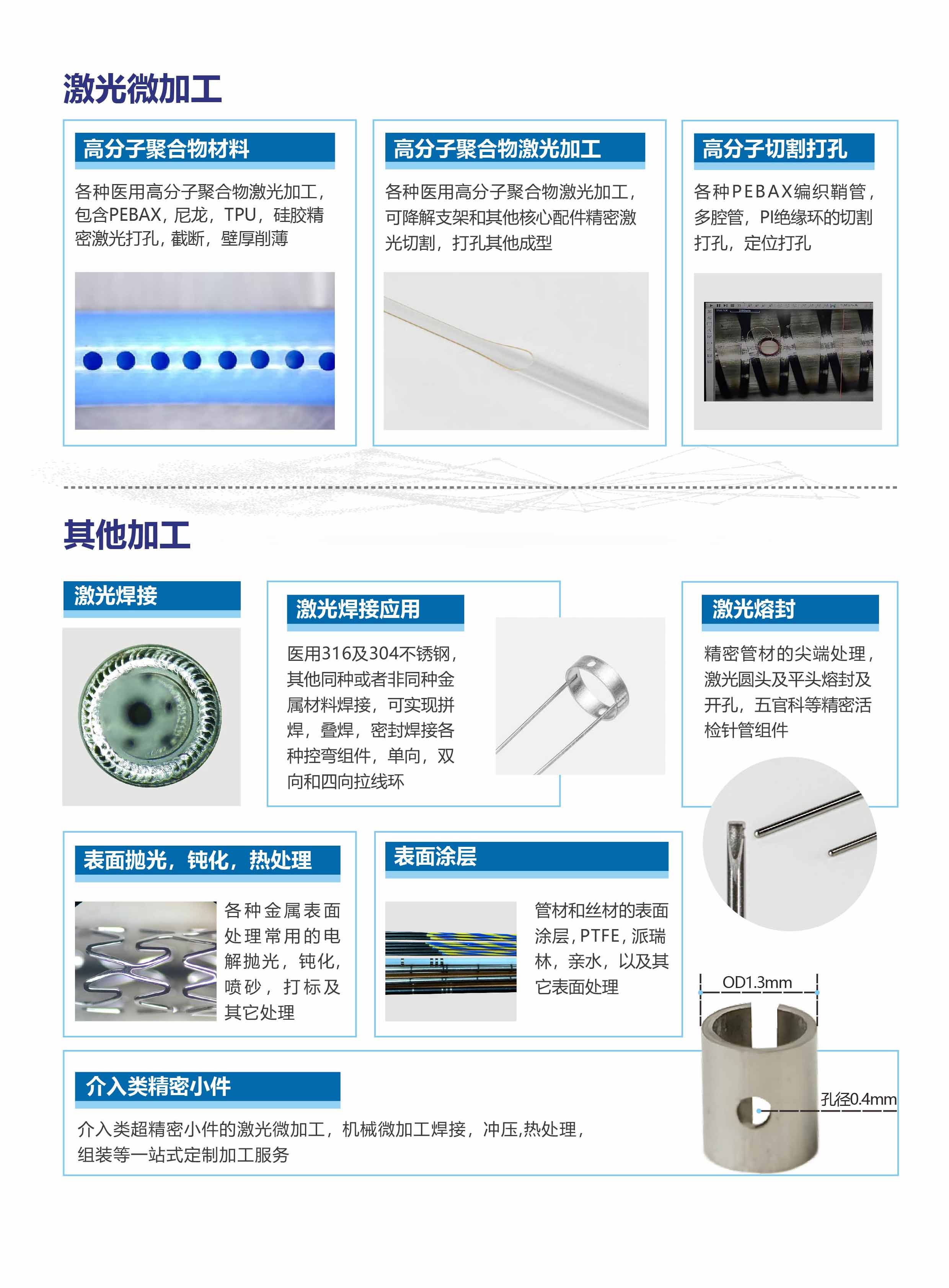 激光微加工

高分子聚合物材料

各种医用高分子聚合物激光加工，包含PEBAX，尼龙，TPU，硅胶精密激光打孔，截断，壁厚削薄

高分子聚合物激光加工

各种医用高分子聚合物激光加工，可降解支架和其他核心配件精密激光切割，打孔其他成型

高分子切割打孔

各种PEBAX编织鞘管，多腔管，PI绝缘环的切割打孔，定位打孔

其他加工

激光焊接

激光焊接应用

医用316及304不锈钢，其他同种或者非同种金属材料焊接，可实现拼焊，叠焊，密封焊接各种控弯组件，单向，双向和四向拉线环

激光熔封

精密管材的尖端处理，激光圆头及平头熔封及开孔，五官科等精密活检针管组件

表面抛光，钝化，热处理

各种金属表面处理常用的电解抛光，钝化，喷砂，打标及其它处理

表面涂层

管材和丝材的表面涂层，PTFE，派瑞林，亲水，以及其它表面处理

OD1.3mm

孔径0.4mm

介入类精密小件

介入类超精密小件的激光微加工，机械微加工焊接，冲压,热处理，组装等一站式定制加工服务